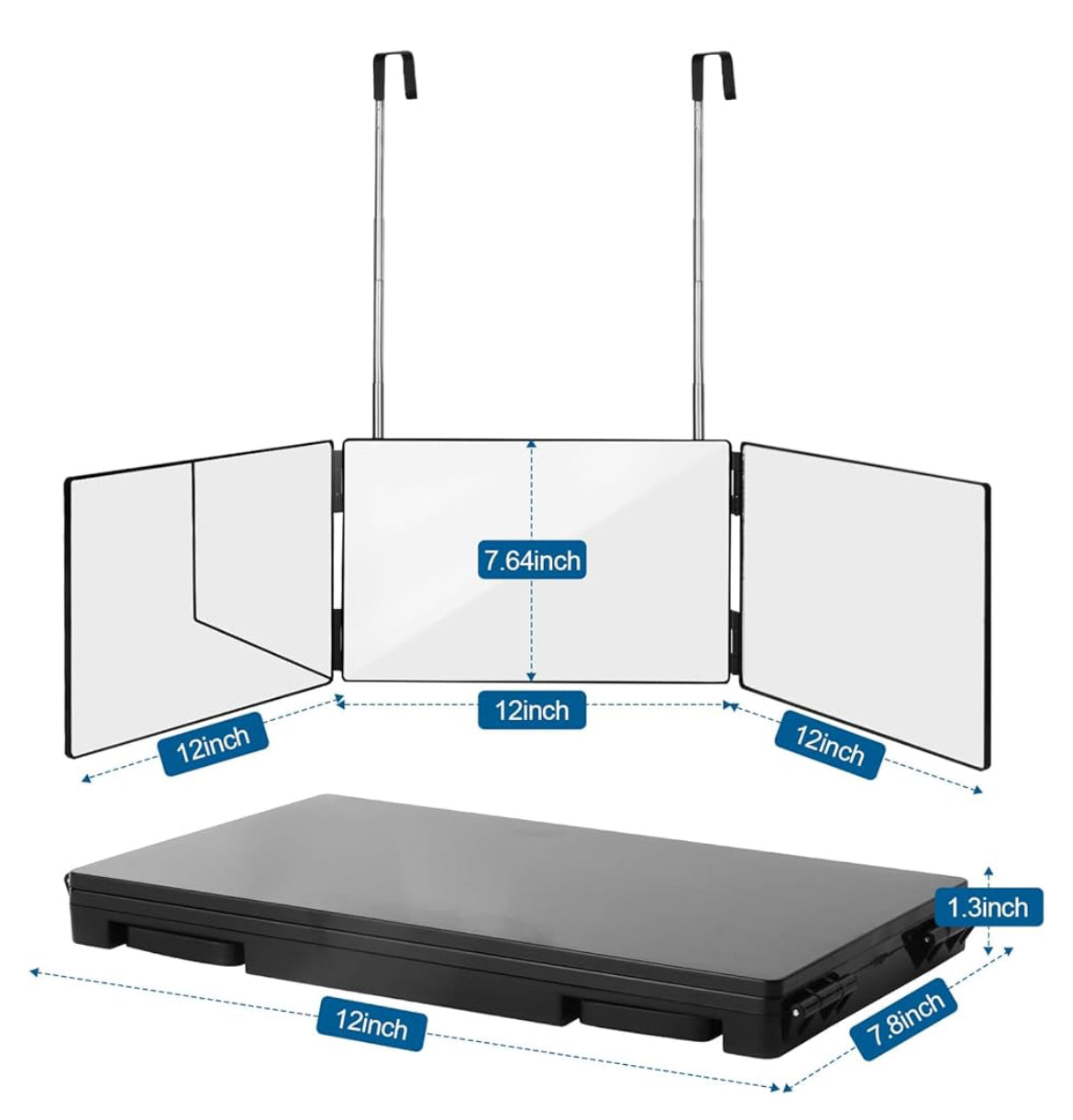 7.64inch

12inch

12inch

12inch

1.3inch

12inch

7.8inch