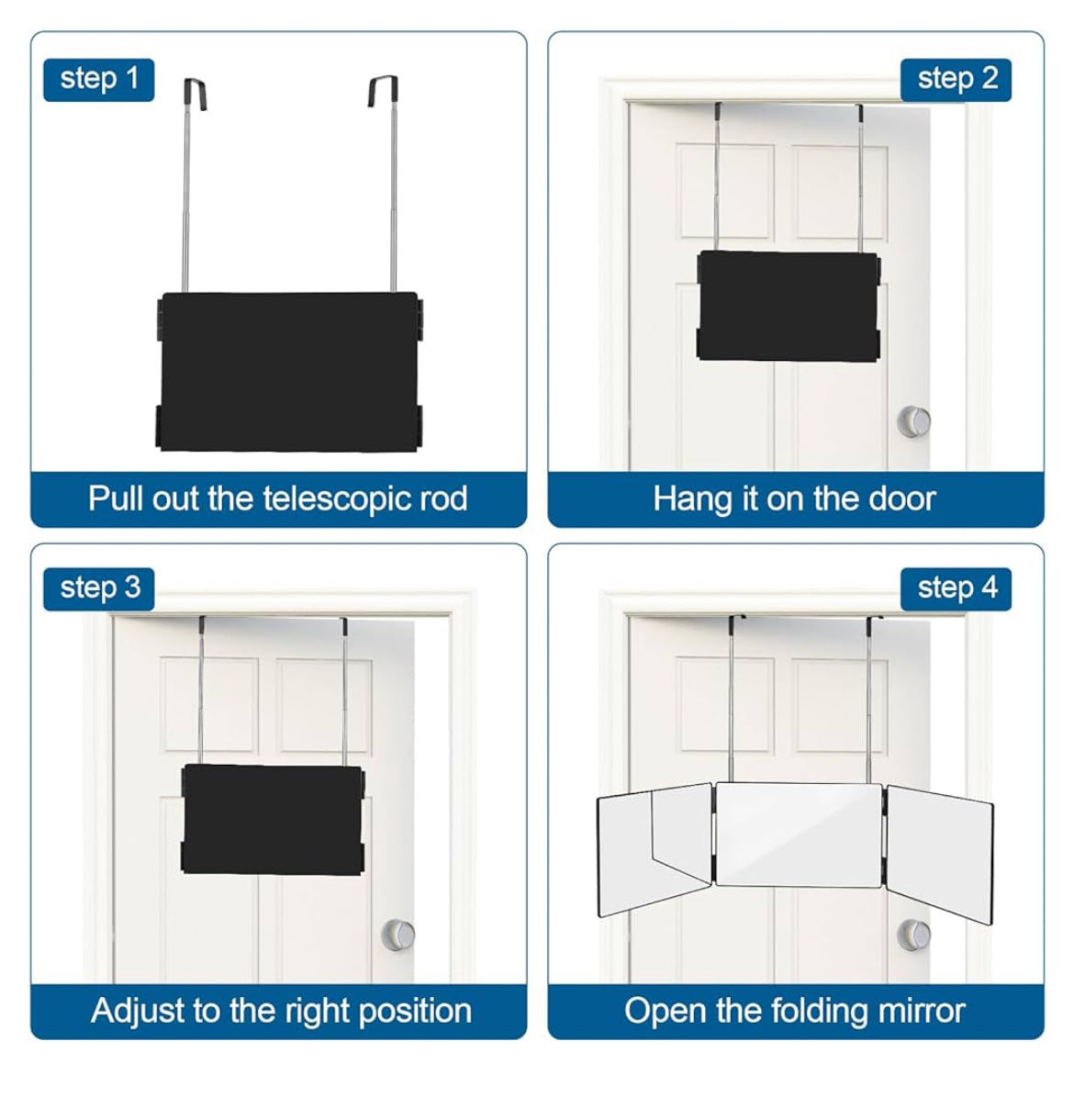 step 1

Pull out the telescopic rod

step 2

Hang it on the door

step 3

Adjust to the right position

step 4

Open the folding mirror